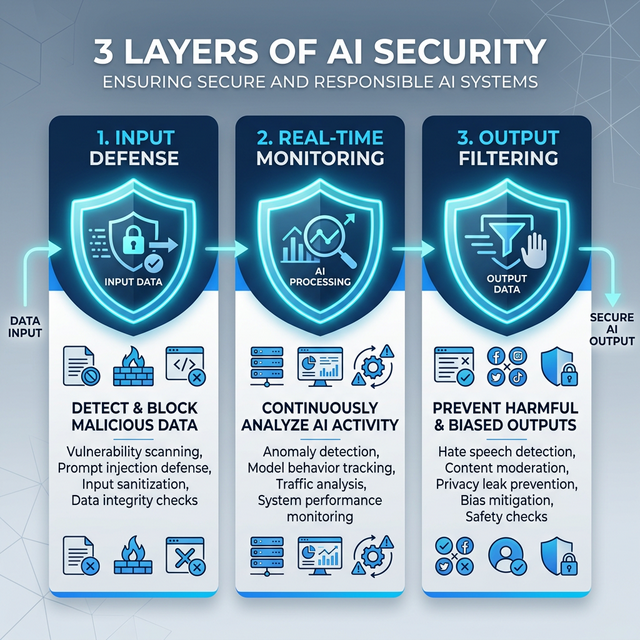 3 LAYERS OF AI SECURITY
ENSURING SECURE AND RESPONSIBLE AI SYSTEMS

DATA INPUT

1. INPUT DEFENSE

INPUT DATA

DETECT & BLOCK MALICIOUS DATA

Vulnerability scanning, Prompt injection defense, Input sanitization, Data integrity checks

2. REAL-TIME MONITORING

AI PROCESSING

CONTINUOUSLY ANALYZE AI ACTIVITY

Anomaly detection, Model behavior tracking, Traffic analysis, System performance monitoring

3. OUTPUT FILTERING

OUTPUT DATA

PREVENT HARMFUL & BIASED OUTPUTS

Hate speech detection, Content moderation, Privacy leak prevention, Bias mitigation, Safety checks

SECURE AI OUTPUT